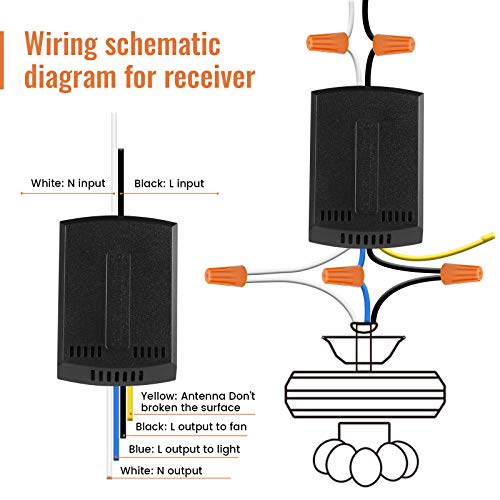 Wiring schematic diagram for receiver

White: N input

Black: L input

Yellow: Antenna Don't broken the surface

Black: L output to fan

Blue: L output to light

White: N output