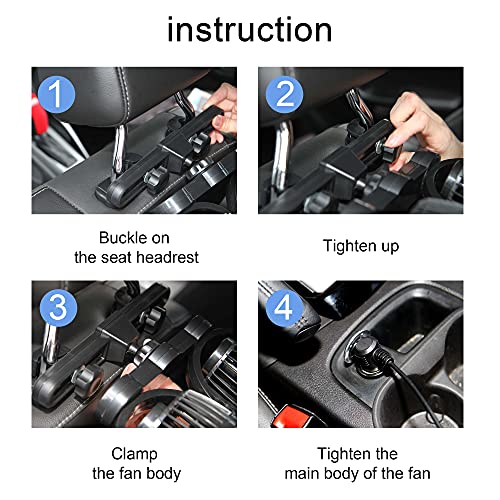 instruction

1

Buckle on the seat headrest

2

Tighten up

3

Clamp the fan body

4

Tighten the main body of the fan